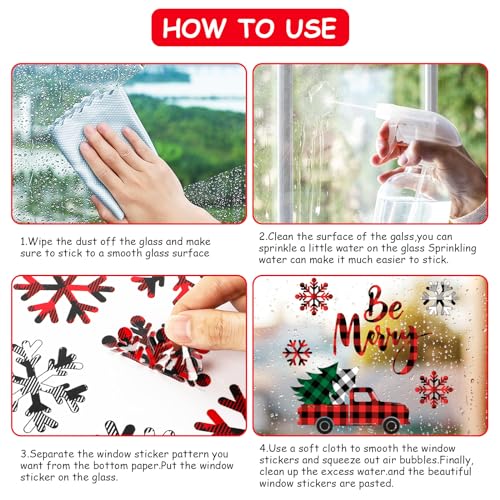 HOW TO USE

1.Wipe the dust off the glass and make sure to stick to a smooth glass surface

2.Clean the surface of the galss,you can sprinkle a little water on the glass Sprinkling water can make it much easier to stick.

3.Separate the window sticker pattern you want from the bottom paper.Put the window sticker on the glass.

Be Merry

4.Use a soft cloth to smooth the window stickers and squeeze out air bubbles.Finally, clean up the excess water.and the beautiful window stickers are pasted.