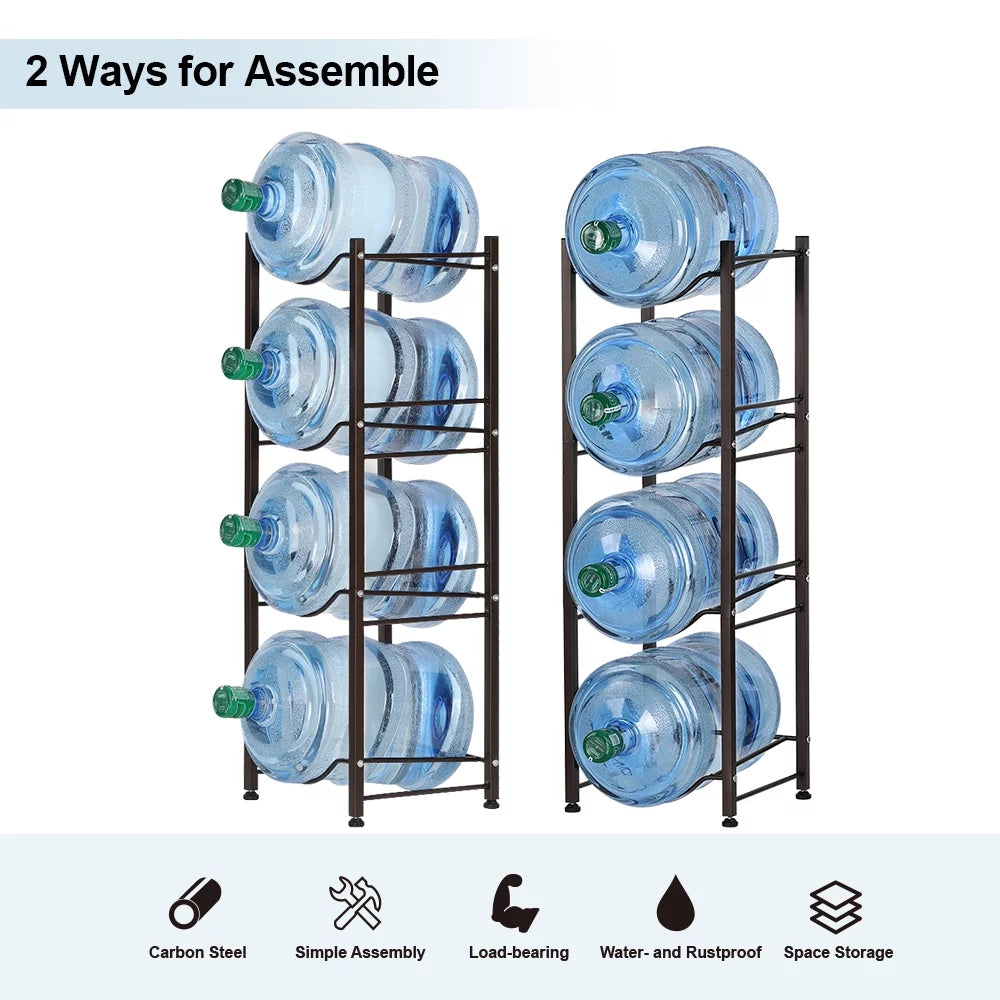 2 Ways for Assemble

Carbon Steel
Simple Assembly
Load-bearing
Water- and Rustproof
Space Storage