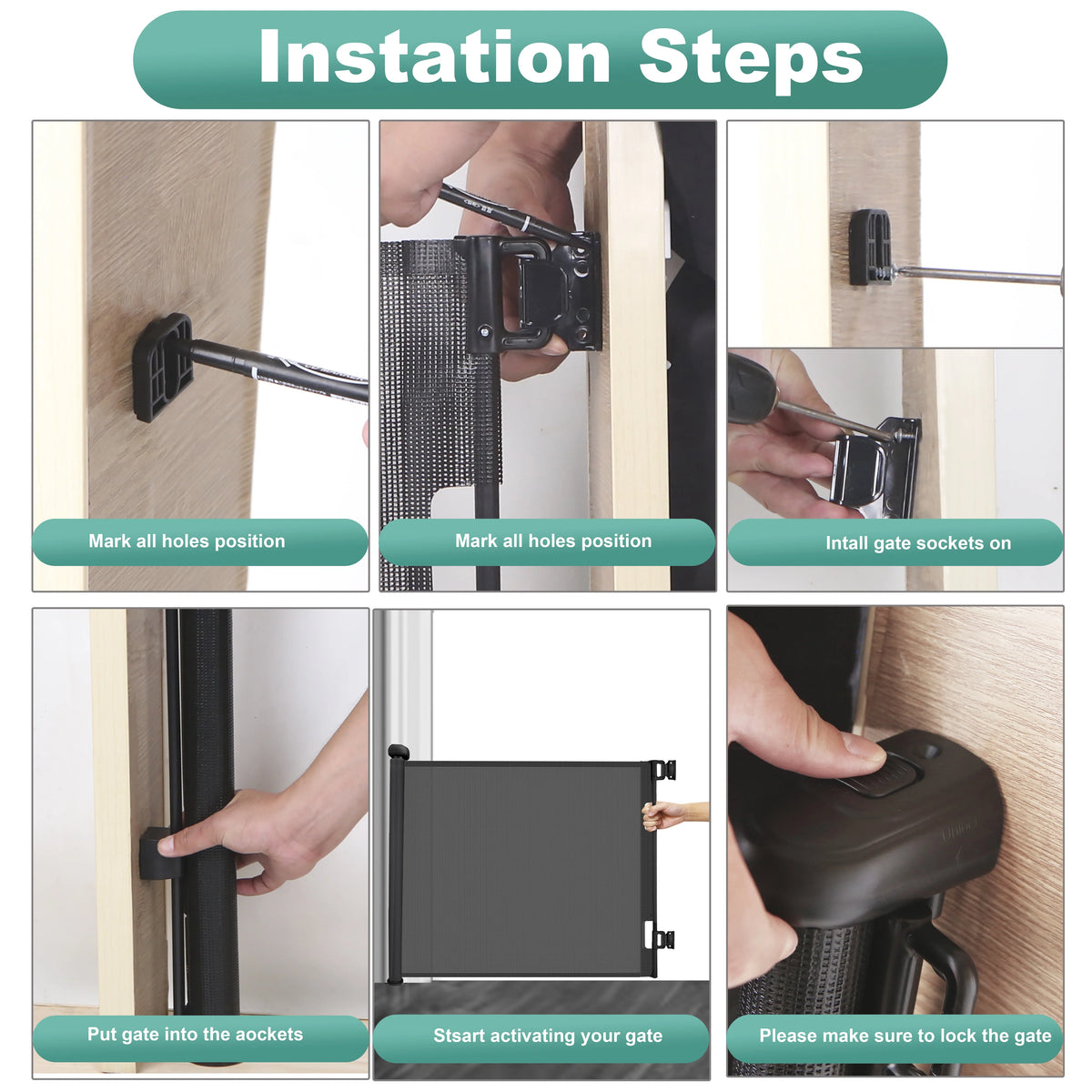 Instation Steps

Mark all holes position

Mark all holes position

Intall gate sockets on

Put gate into the aockets

Stsart activating your gate

Please make sure to lock the gate